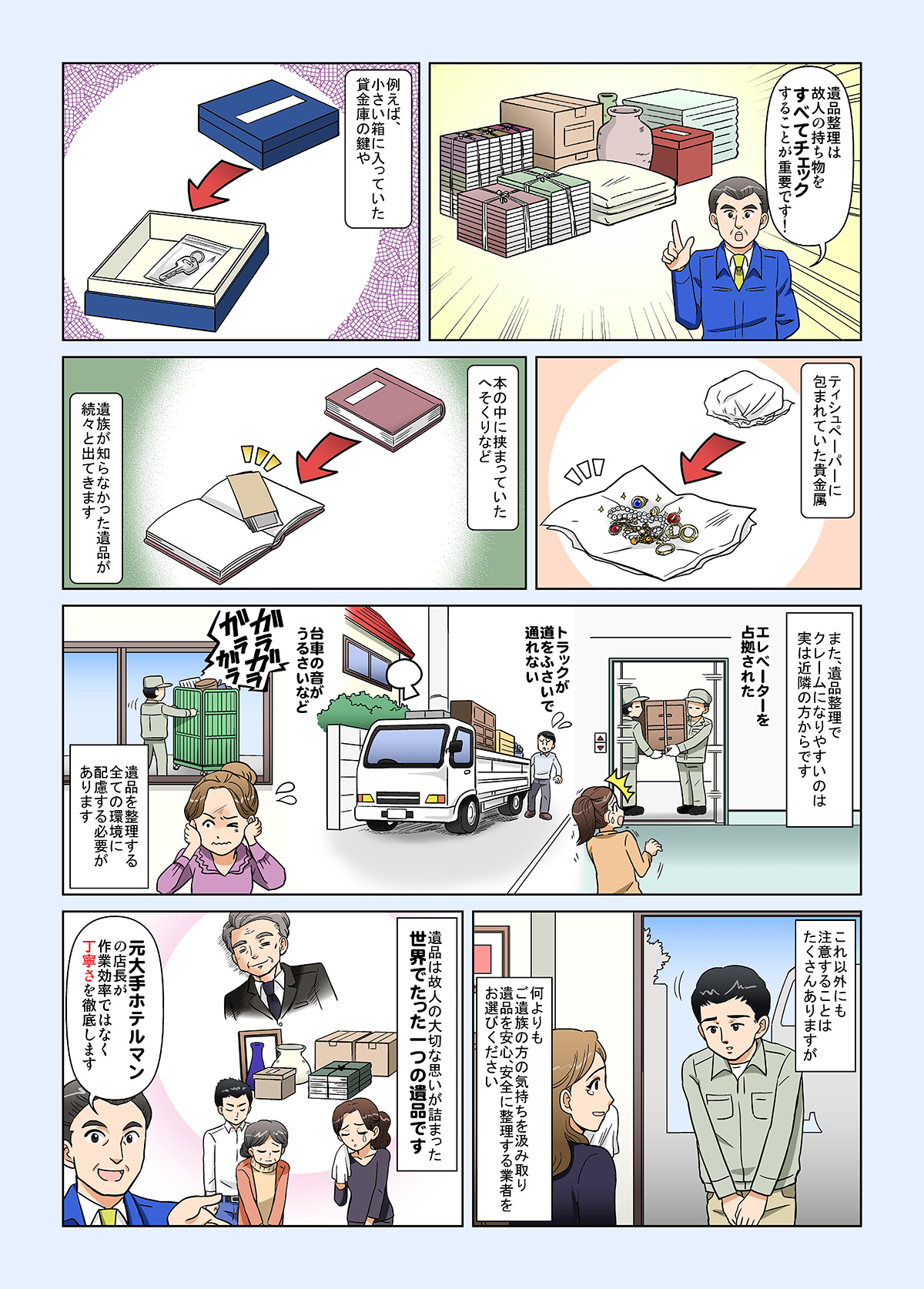 遺品整理は故人の持ち物をすべてチェックすることが重要です！

例えば、小さい箱に入っていた貸金庫の鍵や

ティシュペーパーに包まれていた貴金属

本の中に挟まっていたへそくりなど

遺族が知らなかった遺品が続々と出てきます

また、遺品整理でクレームになりやすいのは実は近隣の方からです

エレベーターを占拠された

トラックが道をふさいで通れない

台車の音がうるさいなど

ガラガラガラガラ

遺品を整理する全ての環境に配慮する必要があります

これ以外にも注意することはたくさんありますが

何よりもご遺族の方の気持ちを汲み取り遺品を安心、安全に整理する業者をお選びください

遺品は故人の大切な思いが詰まった世界でたった一つの遺品です

元大手ホテルマンの店長が作業効率ではなく丁寧さを徹底します